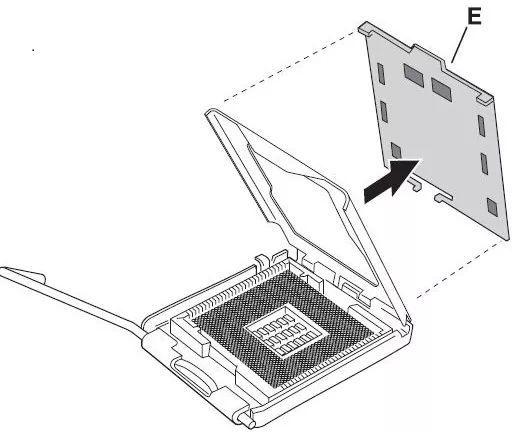 E